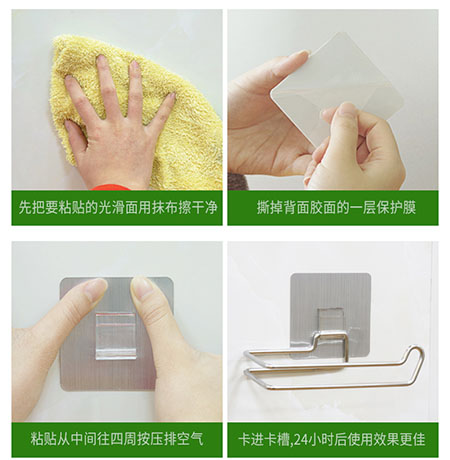 先把要粘贴的光滑面用抹布擦干净

撕掉背面胶面的一层保护膜

粘贴从中间往四周按压排空气

卡进卡槽,24小时后使用效果更佳